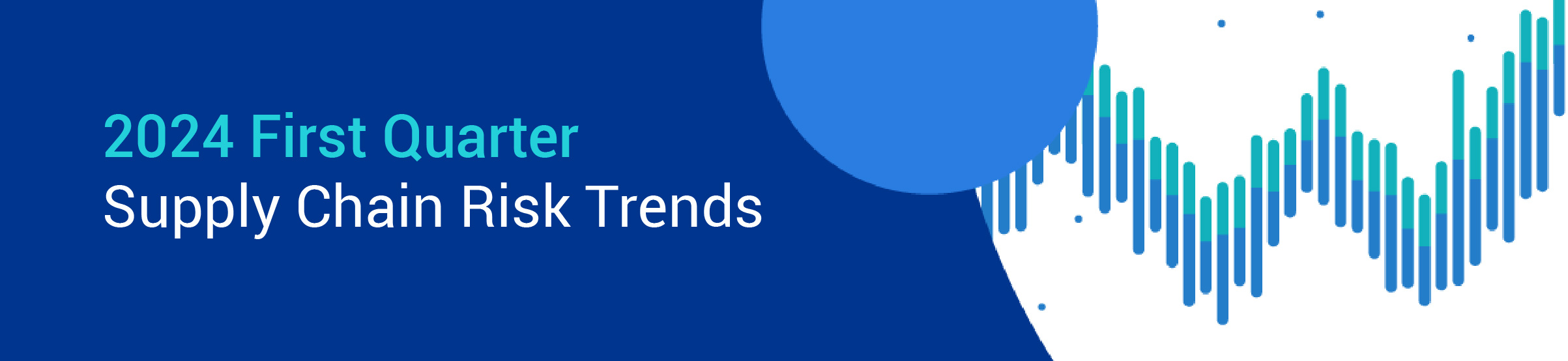 2024 First Quarter
Supply Chain Risk Trends