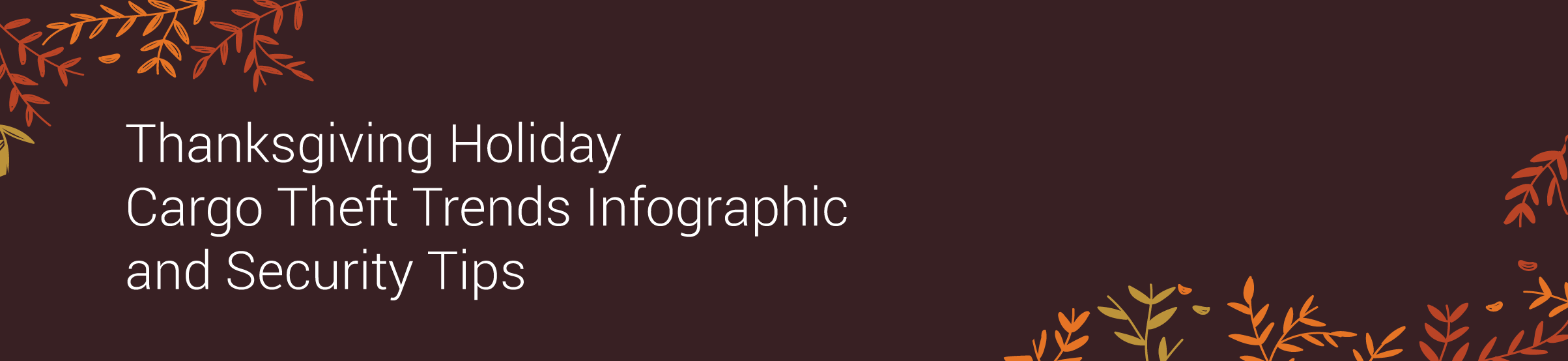 Thanksgiving Holiday
Cargo Theft Trends Infographic
and Security Tips